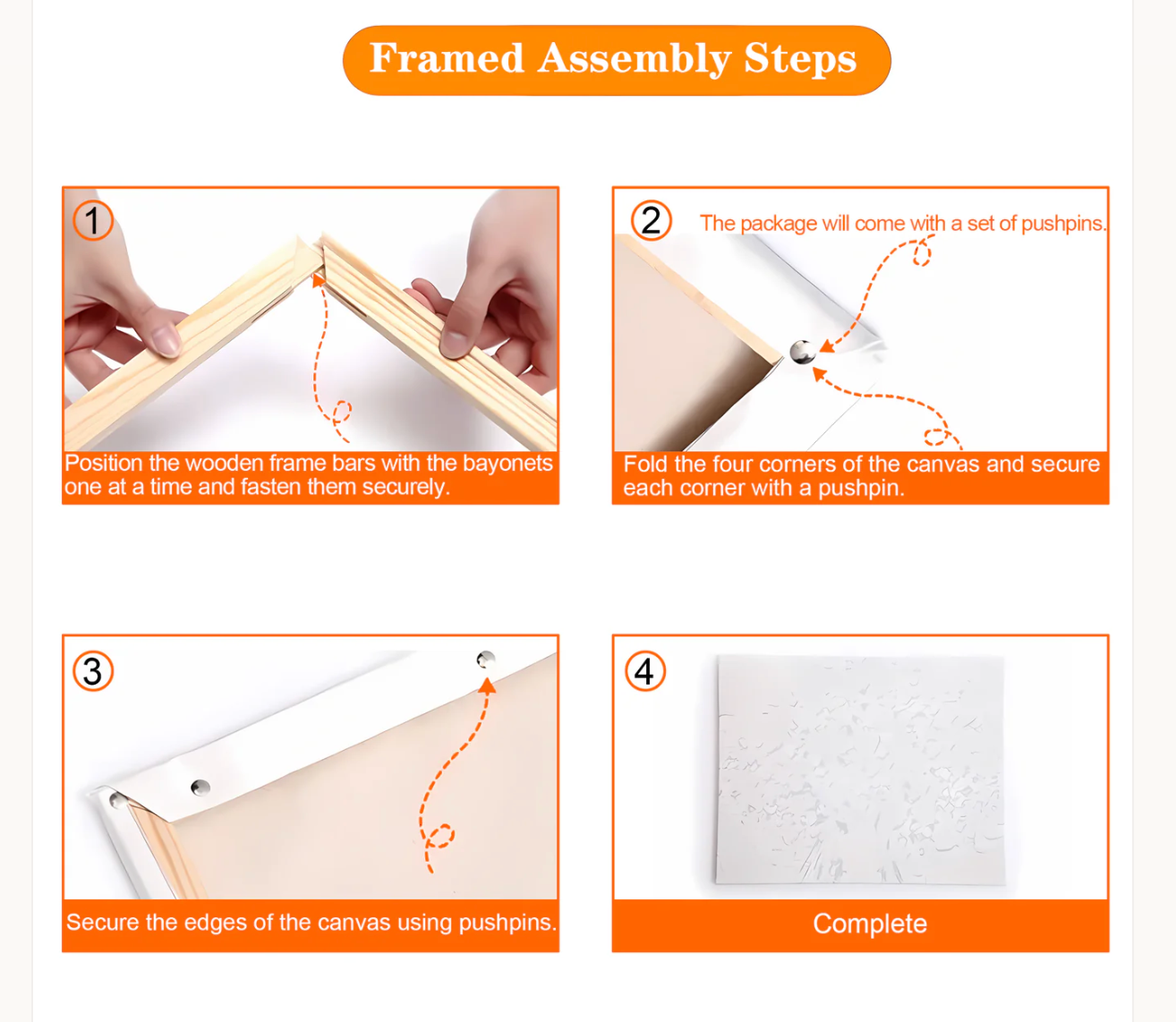 Framed Assembly Steps

1

Position the wooden frame bars with the bayonets one at a time and fasten them securely.

2

The package will come with a set of pushpins.

Fold the four corners of the canvas and secure each corner with a pushpin.

3

Secure the edges of the canvas using pushpins.

4

Complete